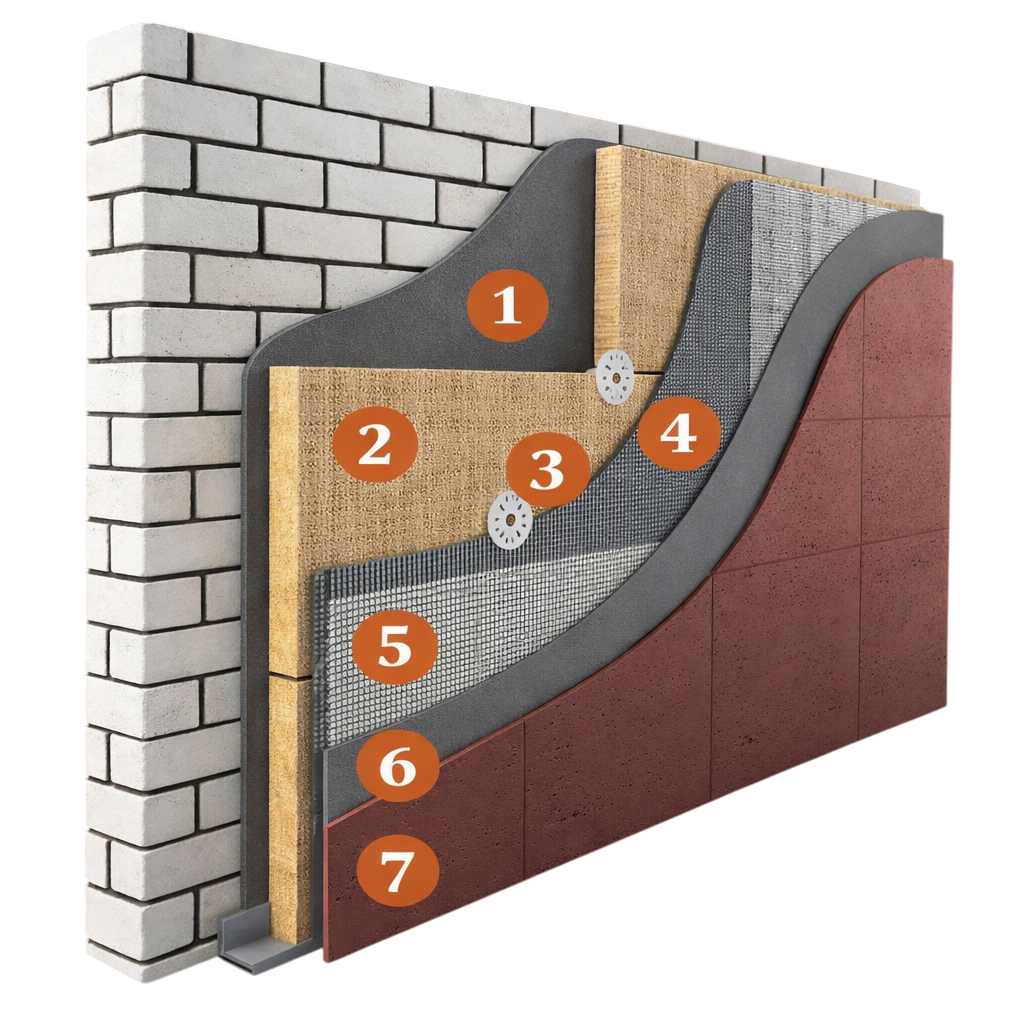 1
2
3
4
5
6
7